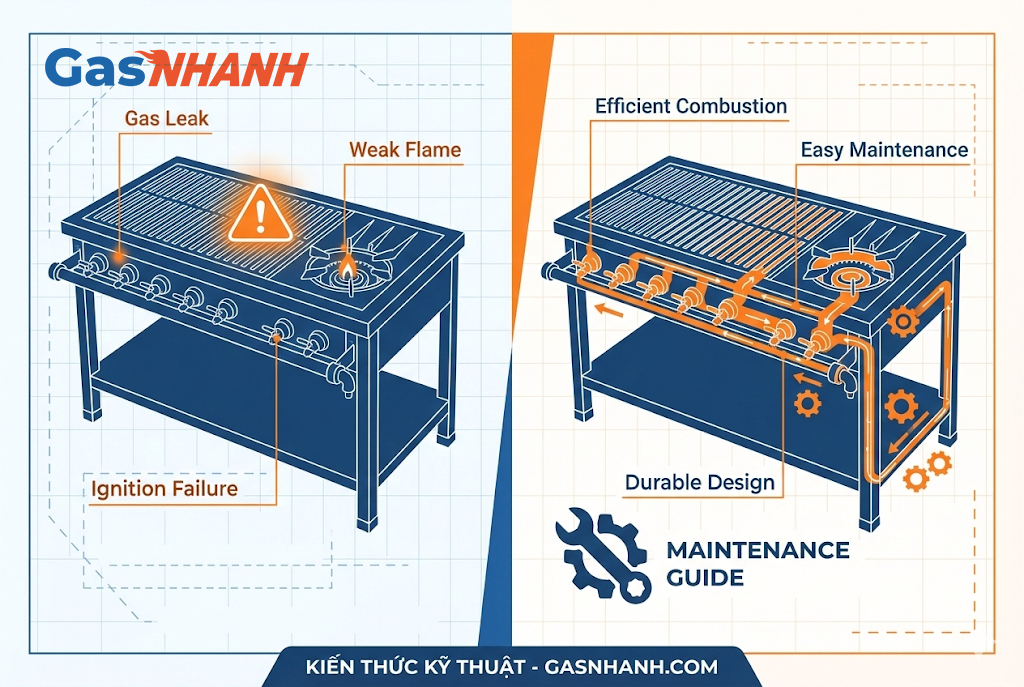 GasNHANH

Gas Leak

Weak Flame

Ignition Failure

Efficient Combustion

Easy Maintenance

Durable Design

MAINTENANCE GUIDE

KIẾN THỨC KỸ THUẬT - GASNHANH.COM